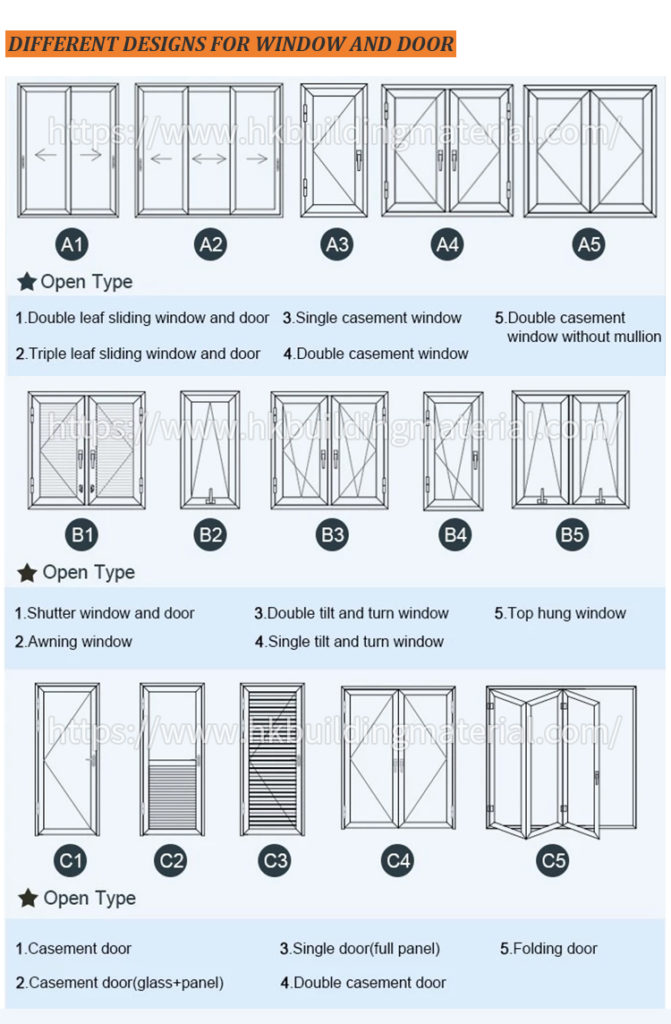 DIFFERENT DESIGNS FOR WINDOW AND DOOR

https://www.hkbuildingmaterial.com/

A1 A2 A3 A4 A5

★ Open Type

1.Double leaf sliding window and door
2.Triple leaf sliding window and door
3.Single casement window
4.Double casement window
5.Double casement window without mullion

https://www.hkbuildingmaterial.com/

B1 B2 B3 B4 B5

★ Open Type

1.Shutter window and door
2.Awning window
3.Double tilt and turn window
4.Single tilt and turn window
5.Top hung window

https://www.hkbuildingmaterial.com/

C1 C2 C3 C4 C5

★ Open Type

1.Casement door
2.Casement door(glass+panel)
3.Single door(full panel)
4.Double casement door
5.Folding door